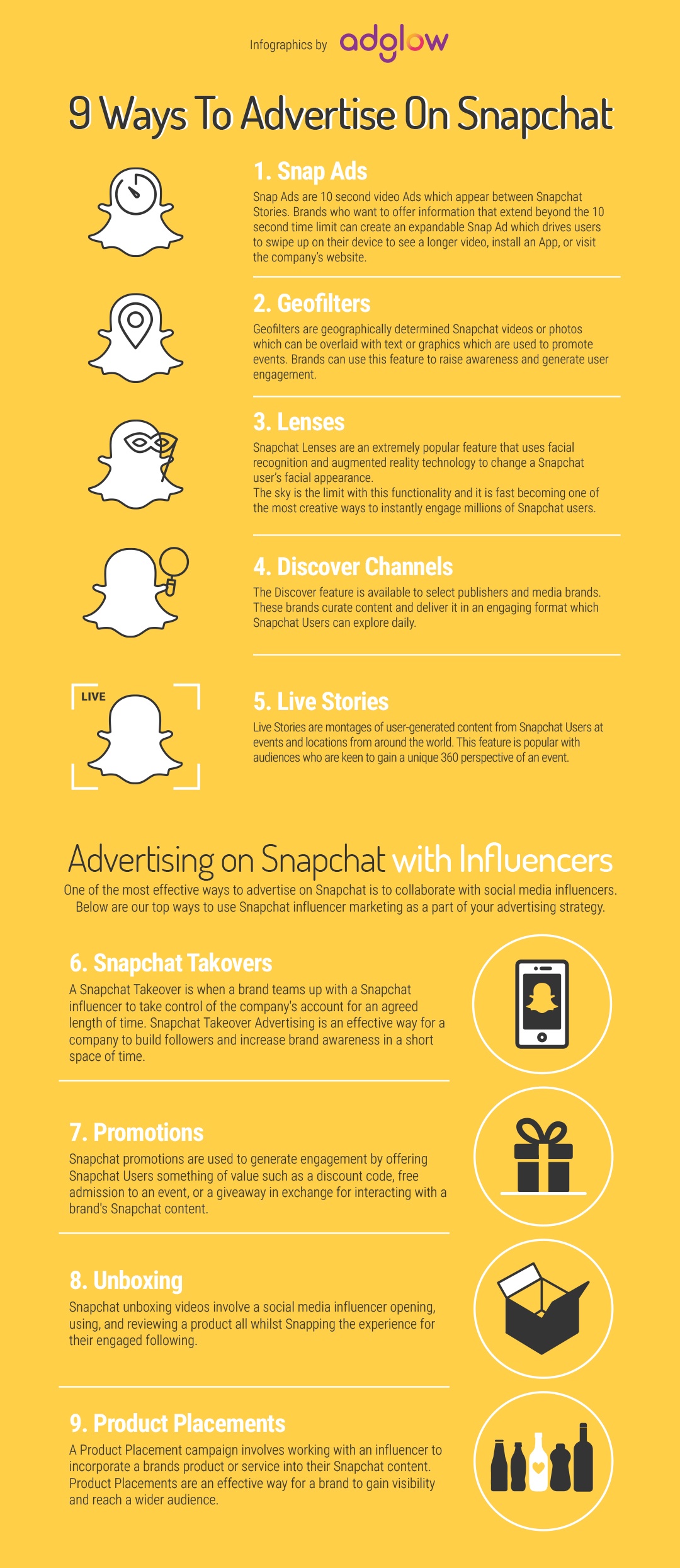 Infographics by adglow

9 Ways To Advertise On Snapchat

1. Snap Ads

Snap Ads are 10 second video Ads which appear between Snapchat Stories. Brands who want to offer information that extend beyond the 10 second time limit can create an expandable Snap Ad which drives users to swipe up on their device to see a longer video, install an App, or visit the company's website.

2. Geofilters

Geofilters are geographically determined Snapchat videos or photos which can be overlaid with text or graphics which are used to promote events. Brands can use this feature to raise awareness and generate user engagement.

3. Lenses

Snapchat Lenses are an extremely popular feature that uses facial recognition and augmented reality technology to change a Snapchat user's facial appearance.
The sky is the limit with this functionality and it is fast becoming one of the most creative ways to instantly engage millions of Snapchat users.

4. Discover Channels

The Discover feature is available to select publishers and media brands. These brands curate content and deliver it in an engaging format which Snapchat Users can explore daily.

LIVE

5. Live Stories

Live Stories are montages of user-generated content from Snapchat Users at events and locations from around the world. This feature is popular with audiences who are keen to gain a unique 360 perspective of an event.

Advertising on Snapchat with Influencers

One of the most effective ways to advertise on Snapchat is to collaborate with social media influencers. Below are our top ways to use Snapchat influencer marketing as a part of your advertising strategy.

6. Snapchat Takovers

A Snapchat Takeover is when a brand teams up with a Snapchat influencer to take control of the company's account for an agreed length of time. Snapchat Takeover Advertising is an effective way for a company to build followers and increase brand awareness in a short space of time.

7. Promotions

Snapchat promotions are used to generate engagement by offering Snapchat Users something of value such as a discount code, free admission to an event, or a giveaway in exchange for interacting with a brand's Snapchat content.

8. Unboxing

Snapchat unboxing videos involve a social media influencer opening, using, and reviewing a product all whilst Snapping the experience for their engaged following.

9. Product Placements

A Product Placement campaign involves working with an influencer to incorporate a brands product or service into their Snapchat content. Product Placements are an effective way for a brand to gain visibility and reach a wider audience.